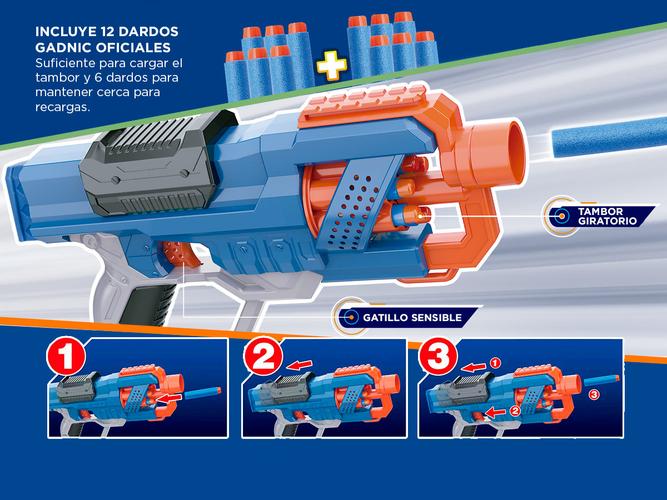 INCLUYE 12 DARDOS GADNIC OFICIALES
Suficiente para cargar el tambor y 6 dardos para mantener cerca para recargas.

TAMBOR GIRATORIO

GATILLO SENSIBLE

1

2

3

1

2

3