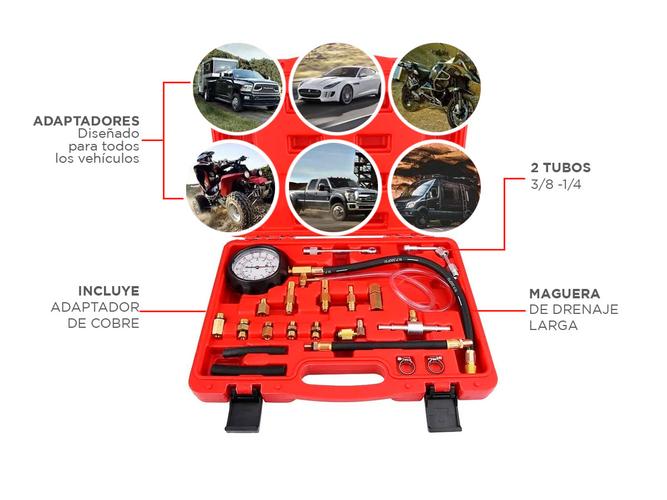 ADAPTADORES
Diseñado para todos los vehículos

2 TUBOS
3/8 -1/4

INCLUYE
ADAPTADOR DE COBRE

MAGUERA
DE DRENAJE LARGA