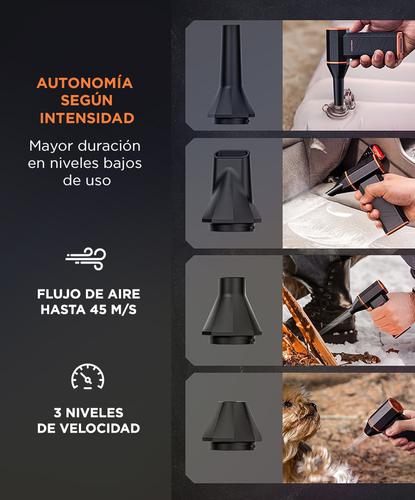 AUTONOMÍA SEGÚN INTENSIDAD

Mayor duración en niveles bajos de uso

FLUJO DE AIRE HASTA 45 M/S

3 NIVELES DE VELOCIDAD