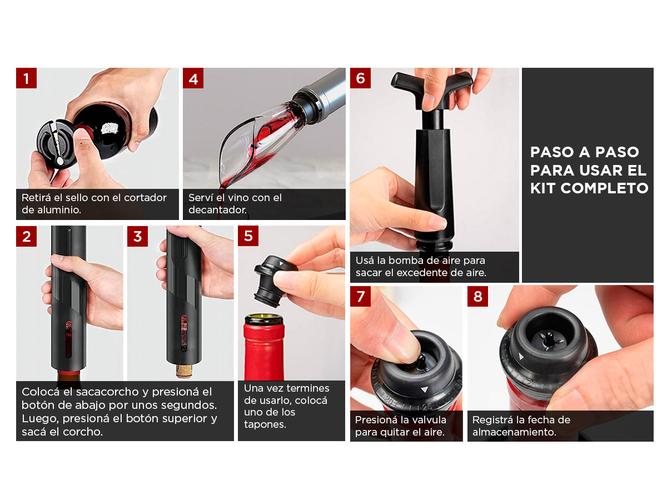 1

Retirá el sello con el cortador de aluminio.

4

Serví el vino con el decantador.

6

Usá la bomba de aire para sacar el excedente de aire.

PASO A PASO PARA USAR EL KIT COMPLETO

2

3

Colocá el sacacorcho y presioná el botón de abajo por unos segundos. Luego, presioná el botón superior y sacá el corcho.

5

Una vez termines de usarlo, colocá uno de los tapones.

7

Presioná la valvula para quitar el aire.

8

Registrá la fecha de almacenamiento.