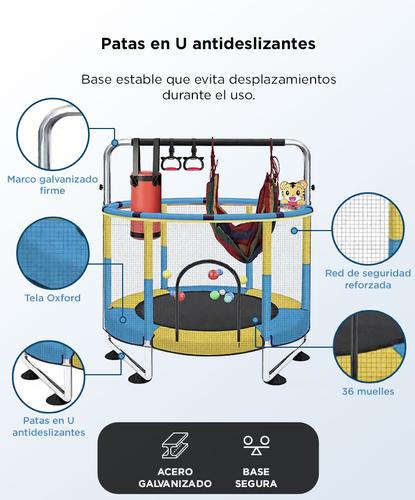 Patas en U antideslizantes

Base estable que evita desplazamientos durante el uso.

Marco galvanizado firme

Tela Oxford

Patas en U antideslizantes

Red de seguridad reforzada

36 muelles

ACERO GALVANIZADO

BASE SEGURA