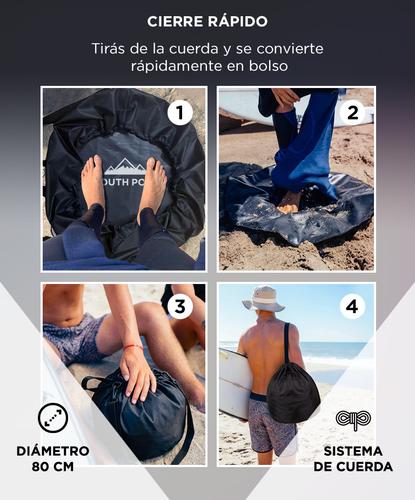 CIERRE RÁPIDO

Tirás de la cuerda y se convierte rápidamente en bolso

1

OUTH PO

2

3

4

DIÁMETRO 80 CM

SISTEMA DE CUERDA