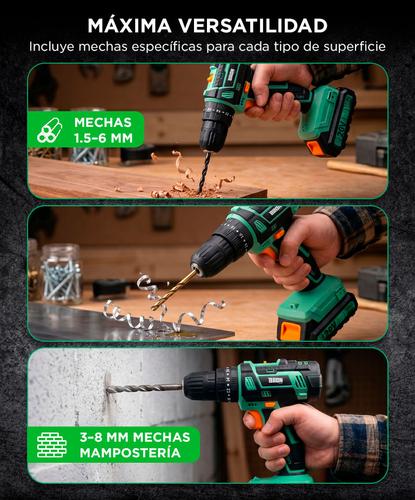 MÁXIMA VERSATILIDAD
Incluye mechas específicas para cada tipo de superficie

MECHAS 1.5–6 MM

3–8 MM MECHAS MAMPOSTERÍA