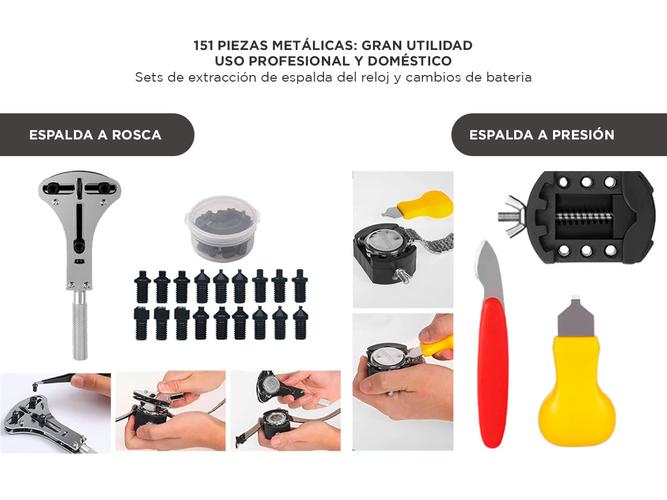 151 PIEZAS METÁLICAS: GRAN UTILIDAD
USO PROFESIONAL Y DOMÉSTICO
Sets de extracción de espalda del reloj y cambios de bateria

ESPALDA A ROSCA

ESPALDA A PRESIÓN