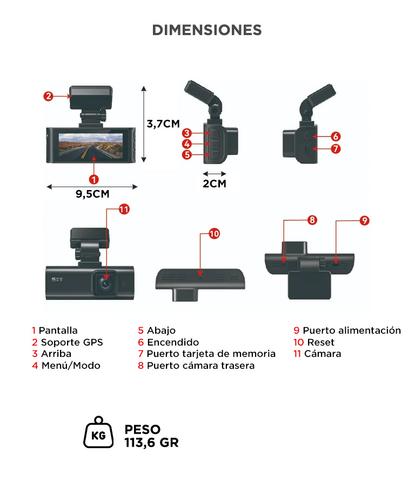 DIMENSIONES

2

3,7CM

1

9,5CM

3
4
5

2CM

6
7

11

10

8

9

1 Pantalla
2 Soporte GPS
3 Arriba
4 Menú/Modo

5 Abajo
6 Encendido
7 Puerto tarjeta de memoria
8 Puerto cámara trasera

9 Puerto alimentación
10 Reset
11 Cámara

KG

PESO
113,6 GR