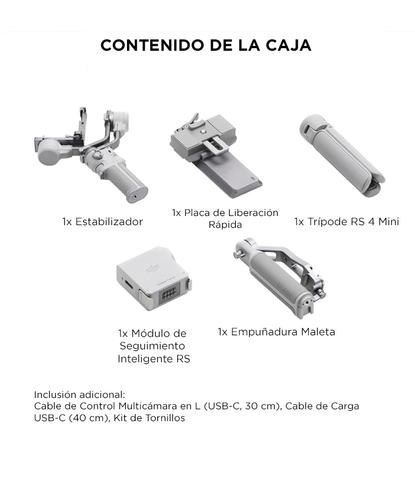 CONTENIDO DE LA CAJA

1x Estabilizador

1x Placa de Liberación Rápida

1x Trípode RS 4 Mini

1x Módulo de Seguimiento Inteligente RS

1x Empuñadura Maleta

Inclusión adicional:
Cable de Control Multicámara en L (USB-C, 30 cm), Cable de Carga USB-C (40 cm), Kit de Tornillos