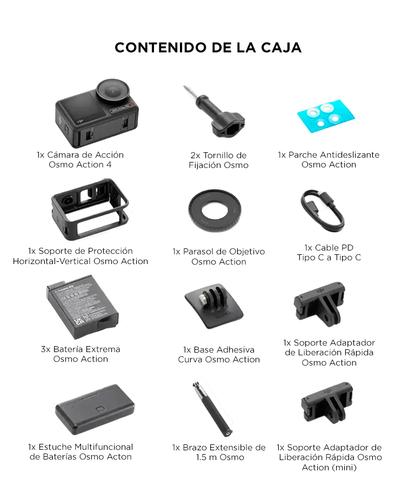 CONTENIDO DE LA CAJA

1x Cámara de Acción Osmo Action 4

2x Tornillo de Fijación Osmo

1x Parche Antideslizante Osmo Action

1x Soporte de Protección Horizontal-Vertical Osmo Action

1x Parasol de Objetivo Osmo Action

1x Cable PD Tipo C a Tipo C

3x Batería Extrema Osmo Action

1x Base Adhesiva Curva Osmo Action

1x Soporte Adaptador de Liberación Rápida Osmo Action

1x Estuche Multifuncional de Baterías Osmo Acton

1x Brazo Extensible de 1.5 m Osmo

1x Soporte Adaptador de Liberación Rápida Osmo Action (mini)