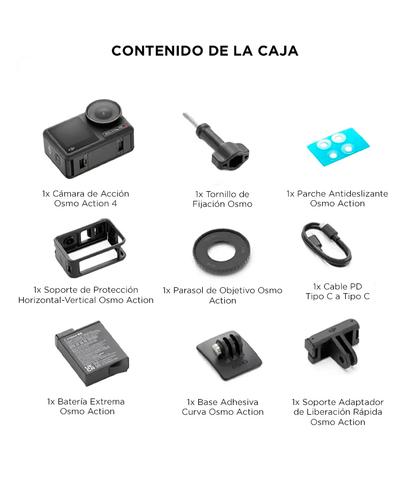 CONTENIDO DE LA CAJA

1x Cámara de Acción Osmo Action 4

1x Tornillo de Fijación Osmo

1x Parche Antideslizante Osmo Action

1x Soporte de Protección Horizontal-Vertical Osmo Action

1x Parasol de Objetivo Osmo Action

1x Cable PD Tipo C a Tipo C

1x Batería Extrema Osmo Action

1x Base Adhesiva Curva Osmo Action

1x Soporte Adaptador de Liberación Rápida Osmo Action