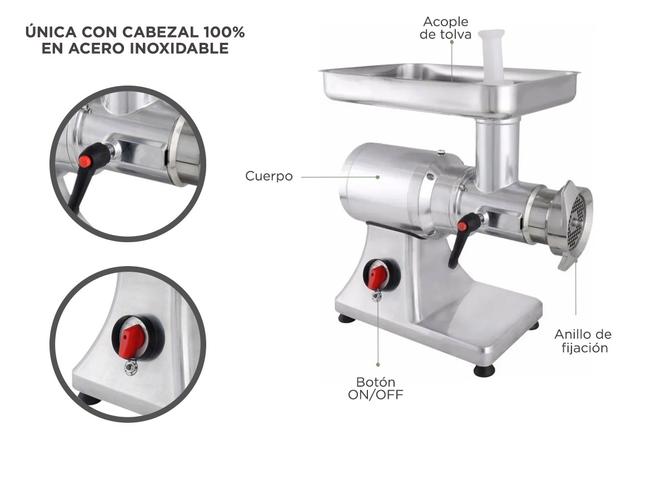 ÚNICA CON CABEZAL 100% EN ACERO INOXIDABLE

Acople de tolva

Cuerpo

Anillo de fijación

Botón ON/OFF