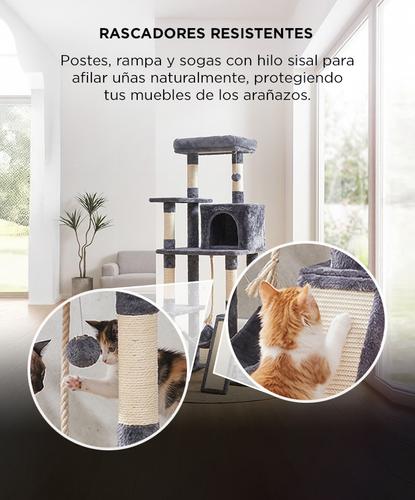 RASCADORES RESISTENTES

Postes, rampa y sogas con hilo sisal para afilar uñas naturalmente, protegiendo tus muebles de los arañazos.