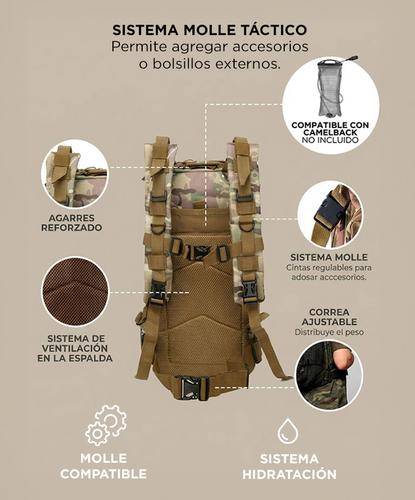 SISTEMA MOLLE TÁCTICO
Permite agregar accesorios o bolsillos externos.

COMPATIBLE CON CAMELBACK
NO INCLUIDO

AGARRES REFORZADO

SISTEMA MOLLE
Cintas regulables para adosar acccesorios.

SISTEMA DE VENTILACIÓN EN LA ESPALDA

CORREA AJUSTABLE
Distribuye el peso

MOLLE COMPATIBLE

SISTEMA HIDRATACIÓN