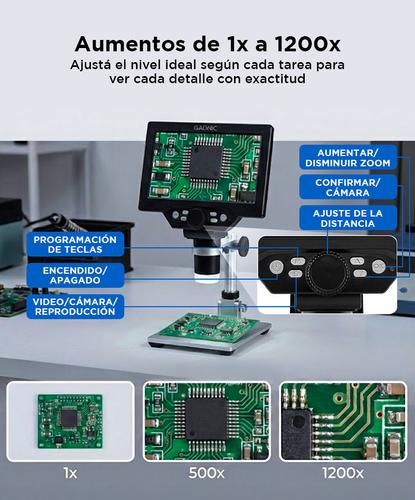 Aumentos de 1x a 1200x

Ajustá el nivel ideal según cada tarea para ver cada detalle con exactitud

GADNIC

AUMENTAR/ DISMINUIR ZOOM

CONFIRMAR/ CÁMARA

AJUSTE DE LA DISTANCIA

PROGRAMACIÓN DE TECLAS

ENCENDIDO/ APAGADO

VIDEO/CÁMARA/ REPRODUCCIÓN

1x

500x

1200x