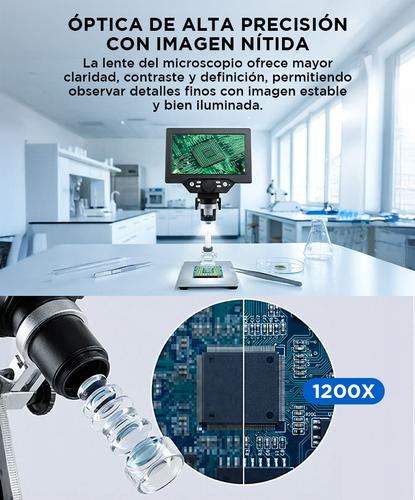 ÓPTICA DE ALTA PRECISIÓN CON IMAGEN NÍTIDA

La lente del microscopio ofrece mayor claridad, contraste y definición, permitiendo observar detalles finos con imagen estable y bien iluminada.

1200X