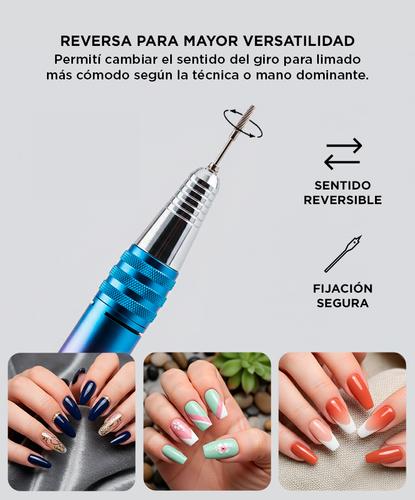 REVERSA PARA MAYOR VERSATILIDAD
Permití cambiar el sentido del giro para limado más cómodo según la técnica o mano dominante.

SENTIDO REVERSIBLE

FIJACIÓN SEGURA