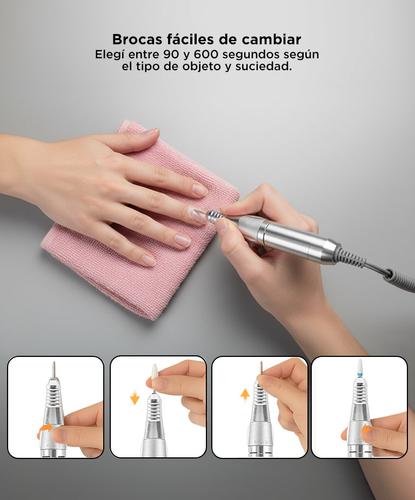 Brocas fáciles de cambiar
Elegí entre 90 y 600 segundos según el tipo de objeto y suciedad.