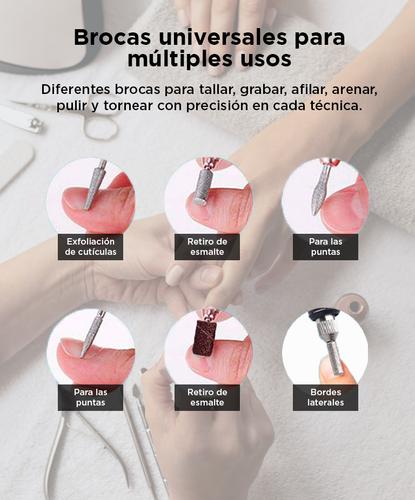 Brocas universales para múltiples usos

Diferentes brocas para tallar, grabar, afilar, arenar, pulir y tornear con precisión en cada técnica.

Exfoliación de cutículas

Retiro de esmalte

Para las puntas

Para las puntas

Retiro de esmalte

Bordes laterales