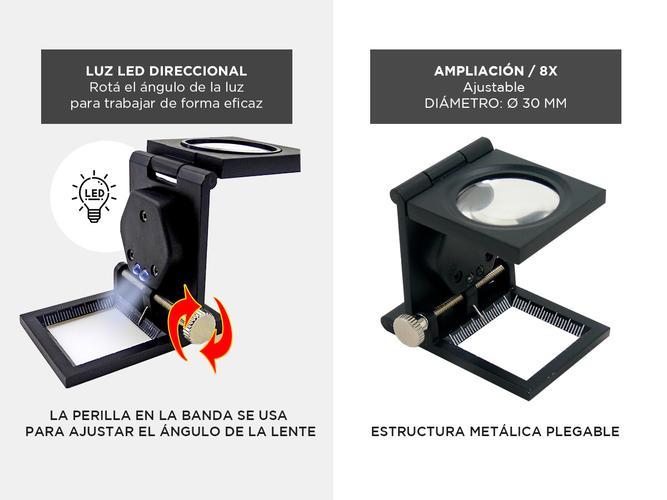 LUZ LED DIRECCIONAL
Rotá el ángulo de la luz para trabajar de forma eficaz

LED

LA PERILLA EN LA BANDA SE USA PARA AJUSTAR EL ÁNGULO DE LA LENTE

AMPLIACIÓN / 8X
Ajustable
DIÁMETRO: Ø 30 MM

ESTRUCTURA METÁLICA PLEGABLE