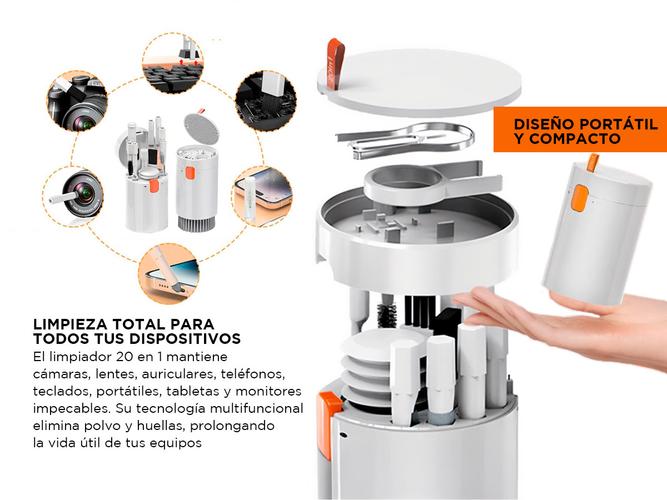 DISEÑO PORTÁTIL Y COMPACTO

LIMPIEZA TOTAL PARA TODOS TUS DISPOSITIVOS

El limpiador 20 en 1 mantiene cámaras, lentes, auriculares, teléfonos, teclados, portátiles, tabletas y monitores impecables. Su tecnología multifuncional elimina polvo y huellas, prolongando la vida útil de tus equipos