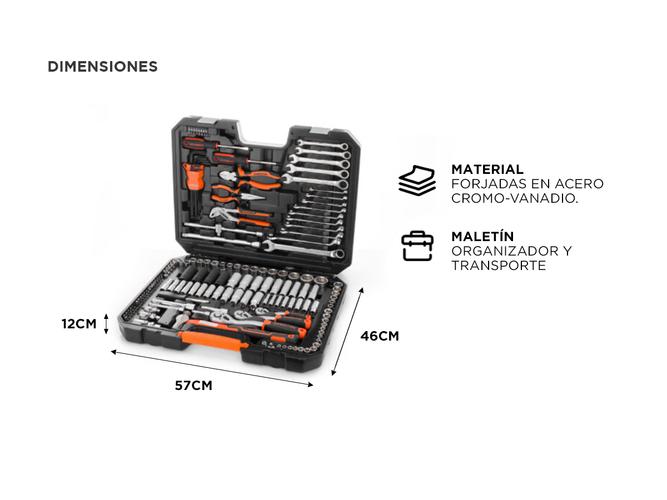 DIMENSIONES

MATERIAL
FORJADAS EN ACERO CROMO-VANADIO.

MALETÍN
ORGANIZADOR Y TRANSPORTE

12CM

46CM

57CM