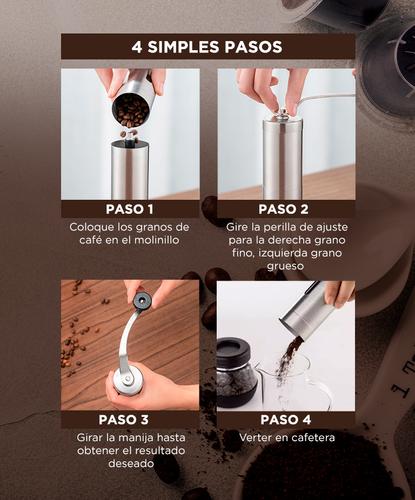 4 SIMPLES PASOS

PASO 1
Coloque los granos de café en el molinillo

PASO 2
Gire la perilla de ajuste para la derecha grano fino, izquierda grano grueso

PASO 3
Girar la manija hasta obtener el resultado deseado

PASO 4
Verter en cafetera

1 T