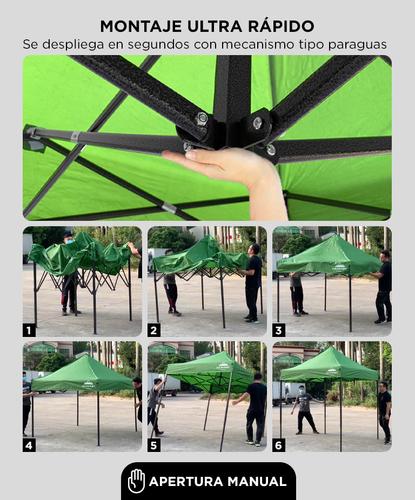 MONTAJE ULTRA RÁPIDO
Se despliega en segundos con mecanismo tipo paraguas

1
2
3
4
5
6

APERTURA MANUAL