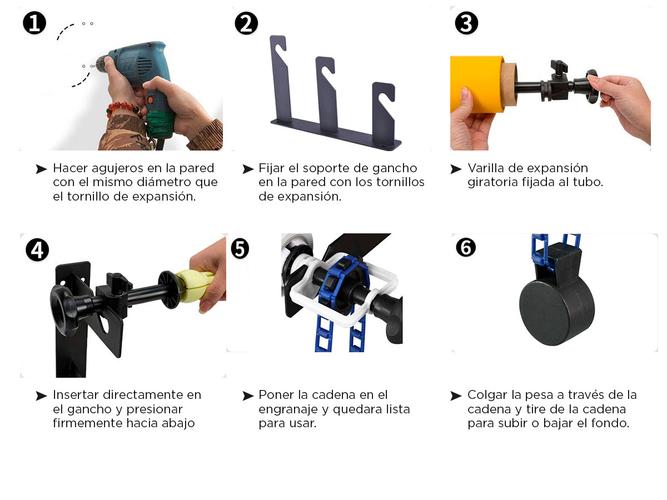 1

➤ Hacer agujeros en la pared con el mismo diámetro que el tornillo de expansión.

2

➤ Fijar el soporte de gancho en la pared con los tornillos de expansión.

3

➤ Varilla de expansión giratoria fijada al tubo.

4

➤ Insertar directamente en el gancho y presionar firmemente hacia abajo

5

➤ Poner la cadena en el engranaje y quedara lista para usar.

6

➤ Colgar la pesa a través de la cadena y tire de la cadena para subir o bajar el fondo.