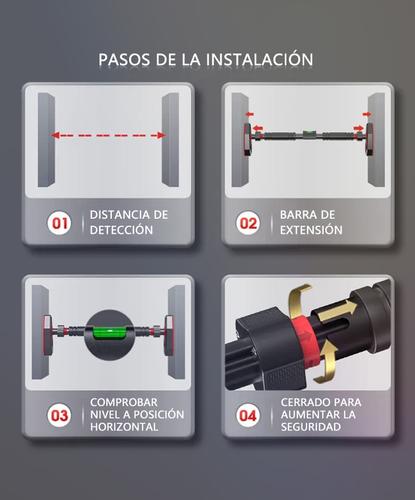 PASOS DE LA INSTALACIÓN

01 DISTANCIA DE DETECCIÓN

02 BARRA DE EXTENSIÓN

03 COMPROBAR NIVEL A POSICIÓN HORIZONTAL

04 CERRADO PARA AUMENTAR LA SEGURIDAD