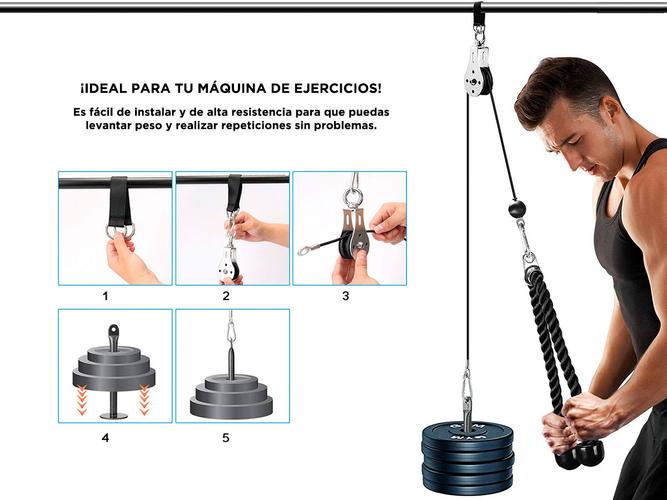 ¡IDEAL PARA TU MÁQUINA DE EJERCICIOS!

Es fácil de instalar y de alta resistencia para que puedas levantar peso y realizar repeticiones sin problemas.

1

2

3

4

5