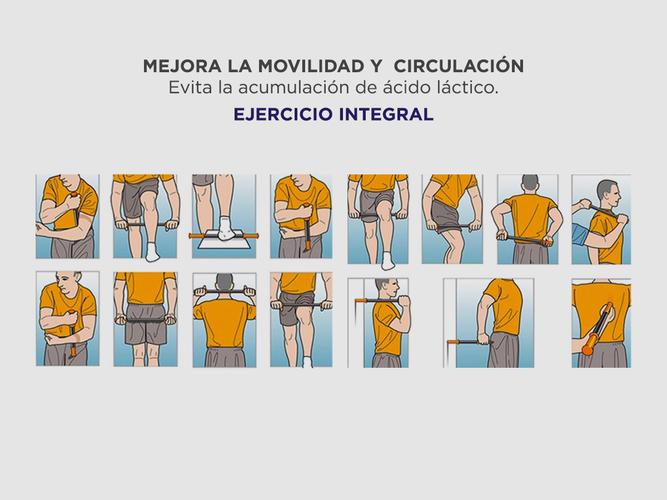 MEJORA LA MOVILIDAD Y CIRCULACIÓN
Evita la acumulación de ácido láctico.

EJERCICIO INTEGRAL