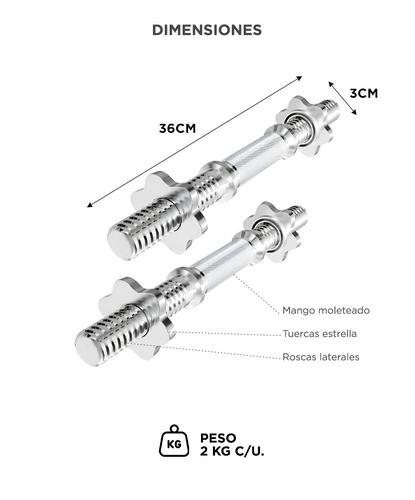 DIMENSIONES

36CM

3CM

Mango moleteado

Tuercas estrella

Roscas laterales

KG

PESO
2 KG C/U.