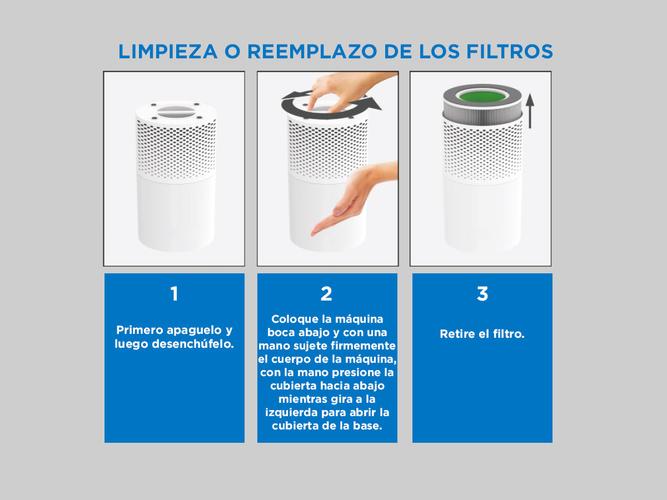 LIMPIEZA O REEMPLAZO DE LOS FILTROS

1

Primero apaguelo y luego desenchúfelo.

2

Coloque la máquina boca abajo y con una mano sujete firmemente el cuerpo de la máquina, con la mano presione la cubierta hacia abajo mientras gira a la izquierda para abrir la cubierta de la base.

3

Retire el filtro.