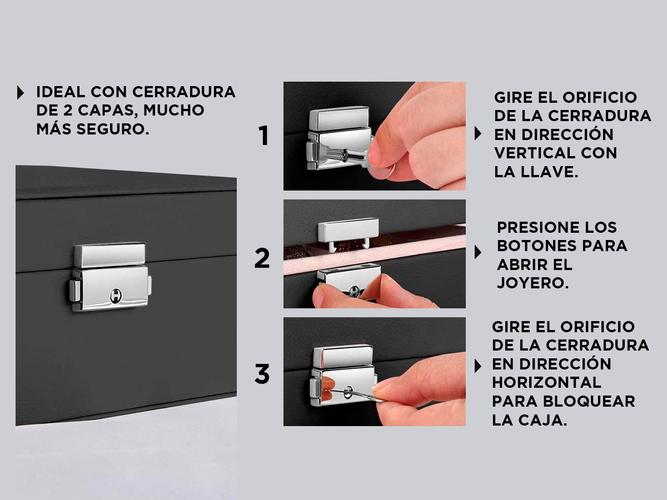 IDEAL CON CERRADURA DE 2 CAPAS, MUCHO MÁS SEGURO.

1

GIRE EL ORIFICIO DE LA CERRADURA EN DIRECCIÓN VERTICAL CON LA LLAVE.

2

PRESIONE LOS BOTONES PARA ABRIR EL JOYERO.

3

GIRE EL ORIFICIO DE LA CERRADURA EN DIRECCIÓN HORIZONTAL PARA BLOQUEAR LA CAJA.