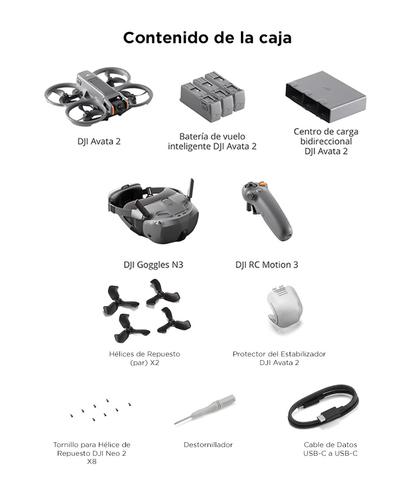 Contenido de la caja

DJI Avata 2

Batería de vuelo inteligente DJI Avata 2

Centro de carga bidireccional DJI Avata 2

DJI Goggles N3

DJI RC Motion 3

Hélices de Repuesto (par) X2

Protector del Estabilizador DJI Avata 2

Tornillo para Hélice de Repuesto DJI Neo 2 X8

Destornillador

Cable de Datos USB-C a USB-C