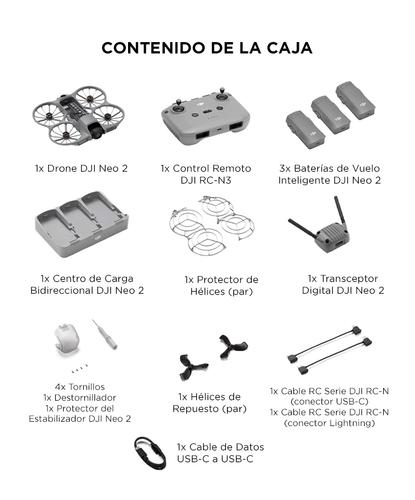 CONTENIDO DE LA CAJA

1x Drone DJI Neo 2

1x Control Remoto DJI RC-N3

3x Baterías de Vuelo Inteligente DJI Neo 2

1x Centro de Carga Bidireccional DJI Neo 2

1x Protector de Hélices (par)

1x Transceptor Digital DJI Neo 2

4x Tornillos
1x Destornillador
1x Protector del Estabilizador DJI Neo 2

1x Hélices de Repuesto (par)

1x Cable RC Serie DJI RC-N (conector USB-C)
1x Cable RC Serie DJI RC-N (conector Lightning)

1x Cable de Datos USB-C a USB-C