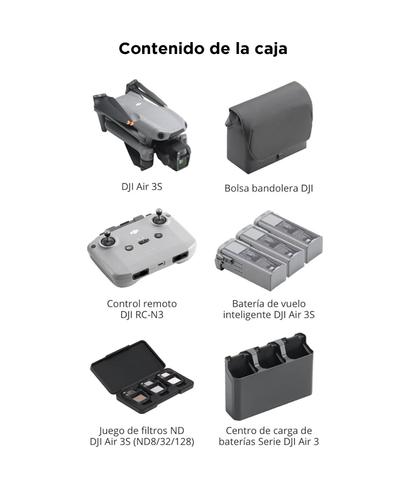 Contenido de la caja

DJI Air 3S

Bolsa bandolera DJI

Control remoto DJI RC-N3

Batería de vuelo inteligente DJI Air 3S

Juego de filtros ND DJI Air 3S (ND8/32/128)

Centro de carga de baterías Serie DJI Air 3