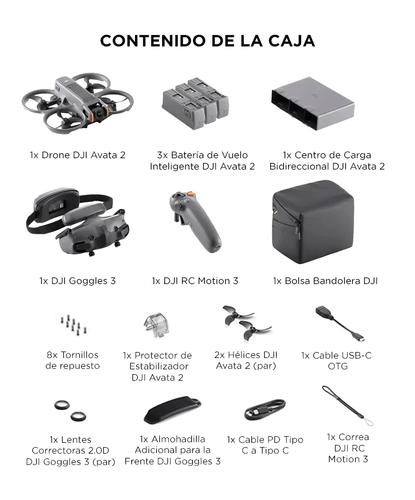 CONTENIDO DE LA CAJA

1x Drone DJI Avata 2

3x Batería de Vuelo Inteligente DJI Avata 2

1x Centro de Carga Bidireccional DJI Avata 2

1x DJI Goggles 3

1x DJI RC Motion 3

1x Bolsa Bandolera DJI

8x Tornillos de repuesto

1x Protector de Estabilizador DJI Avata 2

2x Hélices DJI Avata 2 (par)

1x Cable USB-C OTG

1x Lentes Correctoras 2.0D DJI Goggles 3 (par)

1x Almohadilla Adicional para la Frente DJI Goggles 3

1x Cable PD Tipo C a Tipo C

1x Correa DJI RC Motion 3