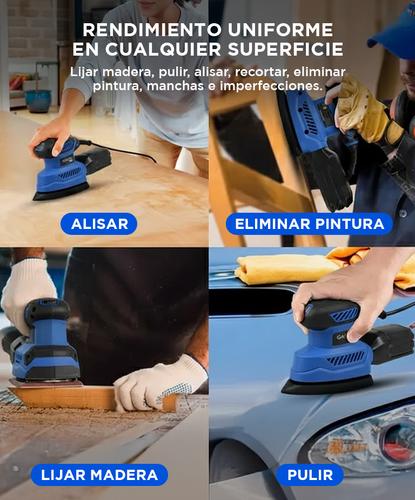 RENDIMIENTO UNIFORME EN CUALQUIER SUPERFICIE

Lijar madera, pulir, alisar, recortar, eliminar pintura, manchas e imperfecciones.

ALISAR

ELIMINAR PINTURA

LIJAR MADERA

PULIR