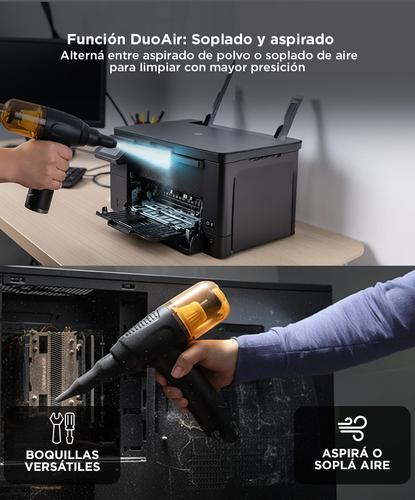 Función DuoAir: Soplado y aspirado
Alterná entre aspirado de polvo o soplado de aire para limpiar con mayor presición

BOQUILLAS VERSÁTILES

ASPIRÁ O SOPLÁ AIRE