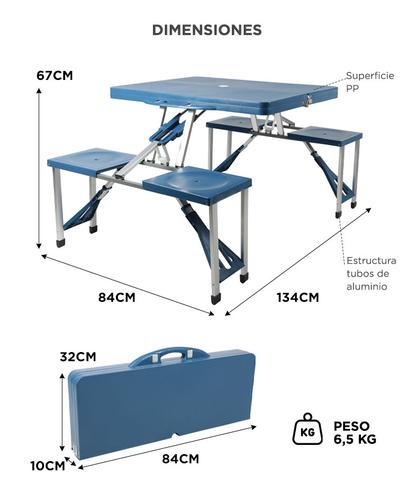 DIMENSIONES

67CM

Superficie PP

Estructura tubos de aluminio

84CM

134CM

32CM

10CM

84CM

KG

PESO
6,5 KG