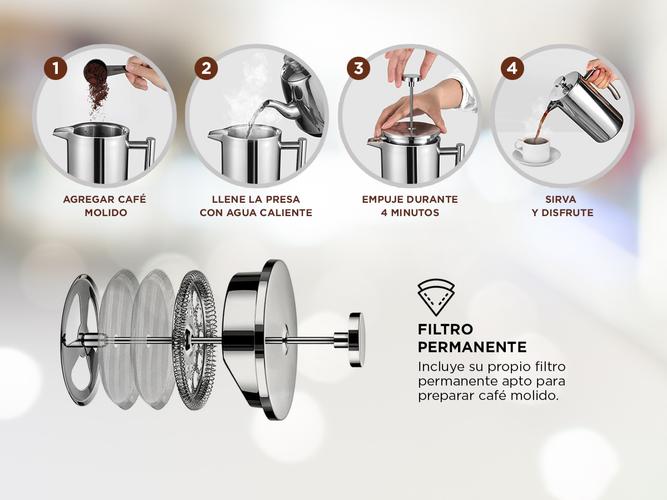 1

AGREGAR CAFÉ MOLIDO

2

LLENE LA PRESA CON AGUA CALIENTE

3

EMPUJE DURANTE 4 MINUTOS

4

SIRVA Y DISFRUTE

FILTRO PERMANENTE

Incluye su propio filtro permanente apto para preparar café molido.