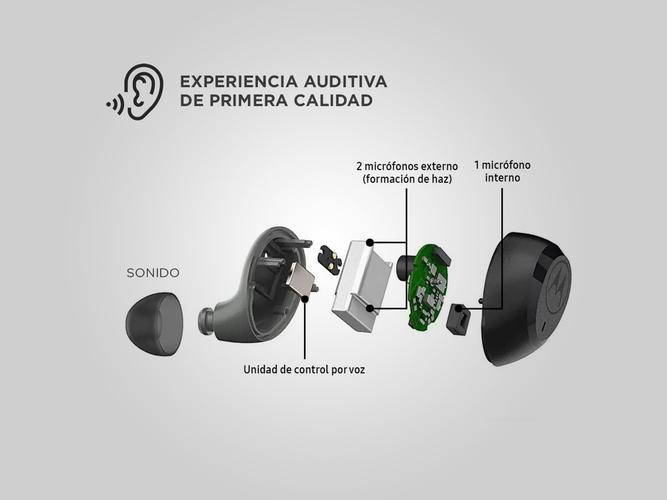 EXPERIENCIA AUDITIVA
DE PRIMERA CALIDAD

2 micrófonos externo
(formación de haz)

1 micrófono
interno

SONIDO

Unidad de control por voz