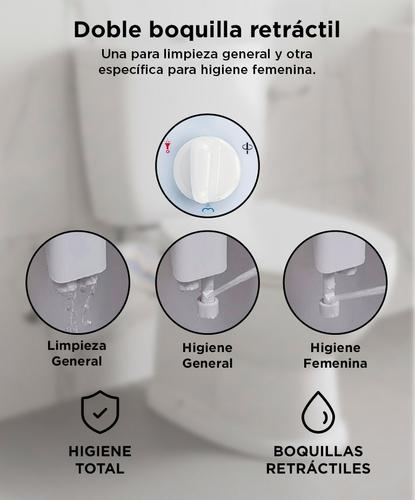 Doble boquilla retráctil

Una para limpieza general y otra específica para higiene femenina.

Limpieza General

Higiene General

Higiene Femenina

HIGIENE TOTAL

BOQUILLAS RETRÁCTILES