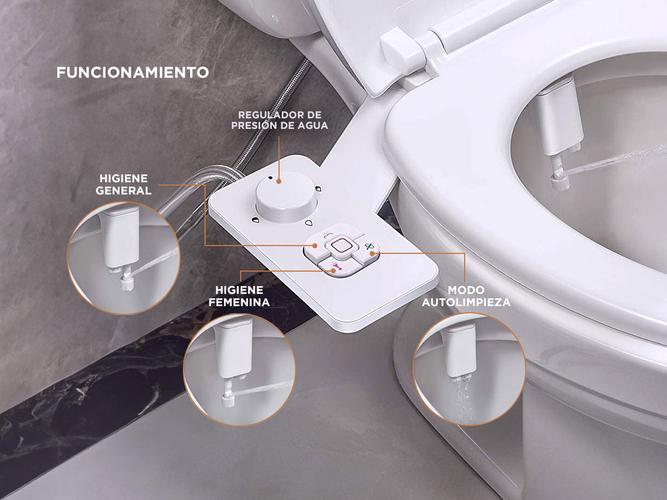 FUNCIONAMIENTO

REGULADOR DE PRESIÓN DE AGUA

HIGIENE GENERAL

HIGIENE FEMENINA

MODO AUTOLIMPIEZA