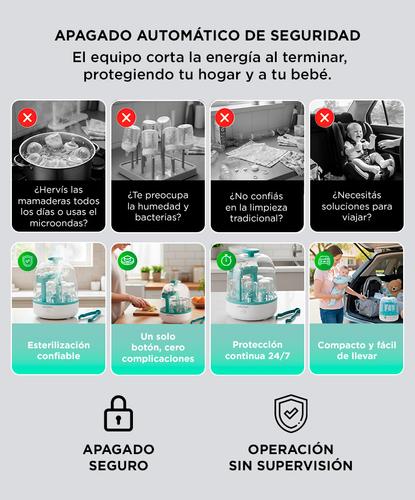 APAGADO AUTOMÁTICO DE SEGURIDAD
El equipo corta la energía al terminar, protegiendo tu hogar y a tu bebé.

¿Hervís las mamaderas todos los días o usas el microondas?

¿Te preocupa la humedad y bacterias?

¿No confiás en la limpieza tradicional?

¿Necesitás soluciones para viajar?

Esterilización confiable

Un solo botón, cero complicaciones

Protección continua 24/7

Compacto y fácil de llevar

APAGADO SEGURO

OPERACIÓN SIN SUPERVISIÓN